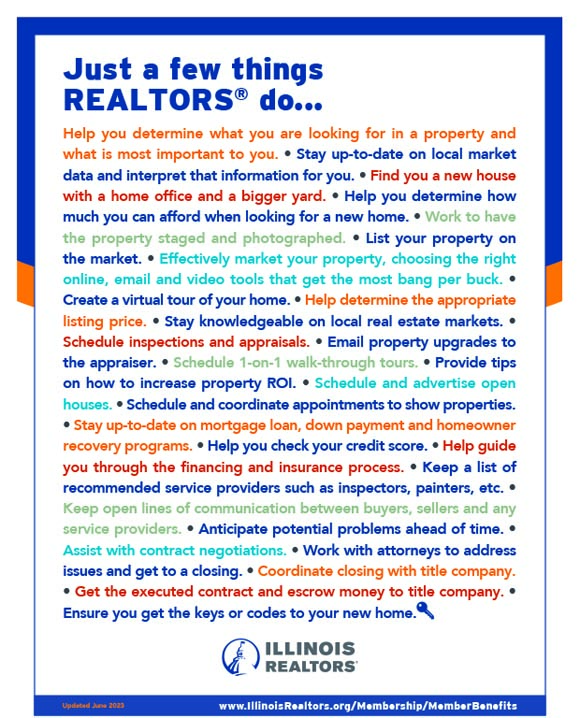 Just a few things REALTORS® do...

Help you determine what you are looking for in a property and what is most important to you. • Stay up-to-date on local market data and interpret that information for you. • Find you a new house with a home office and a bigger yard. • Help you determine how much you can afford when looking for a new home. • Work to have the property staged and photographed. • List your property on the market. • Effectively market your property, choosing the right online, email and video tools that get the most bang per buck. • Create a virtual tour of your home. • Help determine the appropriate listing price. • Stay knowledgeable on local real estate markets. • Schedule inspections and appraisals. • Email property upgrades to the appraiser. • Schedule 1-on-1 walk-through tours. • Provide tips on how to increase property ROI. • Schedule and advertise open houses. • Schedule and coordinate appointments to show properties. • Stay up-to-date on mortgage loan, down payment and homeowner recovery programs. • Help you check your credit score. • Help guide you through the financing and insurance process. • Keep a list of recommended service providers such as inspectors, painters, etc. • Keep open lines of communication between buyers, sellers and any service providers. • Anticipate potential problems ahead of time. • Assist with contract negotiations. • Work with attorneys to address issues and get to a closing. • Coordinate closing with title company. • Get the executed contract and escrow money to title company. • Ensure you get the keys or codes to your new home.

ILLINOIS REALTORS®

Updated June 2023

www.IllinoisRealtors.org/Membership/MemberBenefits